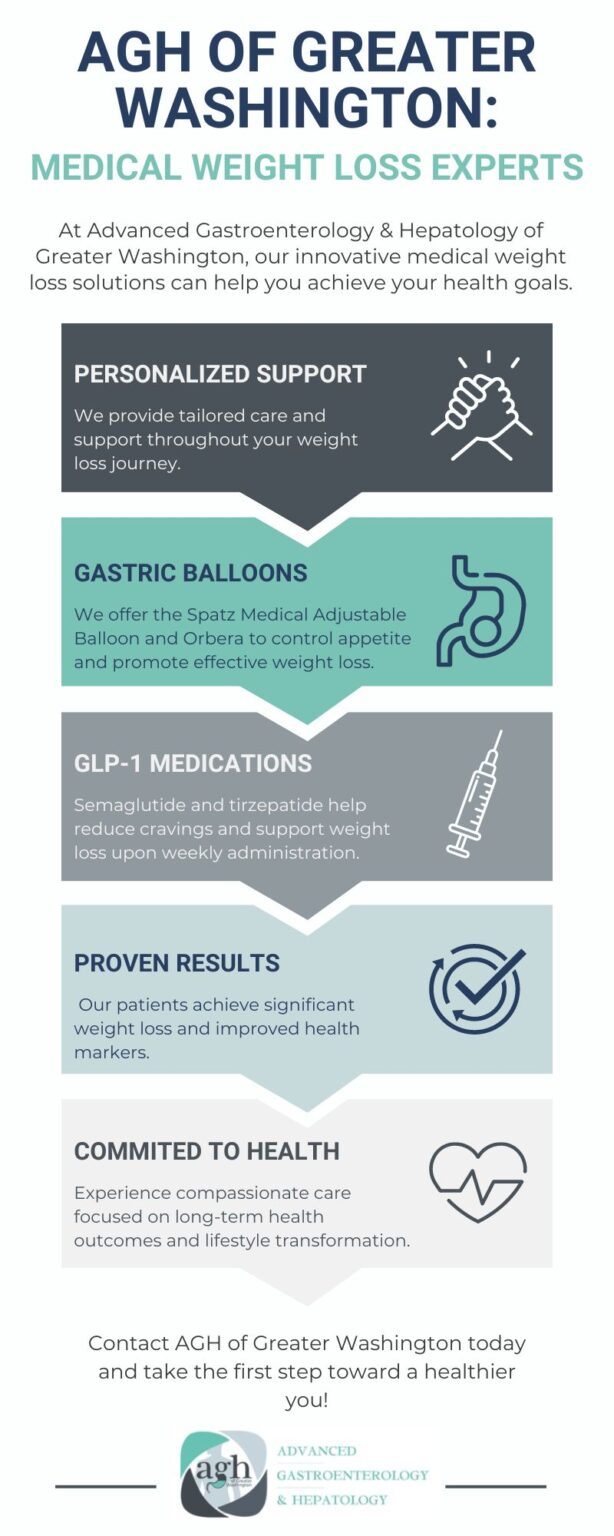 AGH OF GREATER WASHINGTON:

MEDICAL WEIGHT LOSS EXPERTS

At Advanced Gastroenterology & Hepatology of Greater Washington, our innovative medical weight loss solutions can help you achieve your health goals.

PERSONALIZED SUPPORT

We provide tailored care and support throughout your weight loss journey.

GASTRIC BALLOONS

We offer the Spatz Medical Adjustable Balloon and Orbera to control appetite and promote effective weight loss.

GLP-1 MEDICATIONS

Semaglutide and tirzepatide help reduce cravings and support weight loss upon weekly administration.

PROVEN RESULTS

Our patients achieve significant weight loss and improved health markers.

COMMITED TO HEALTH

Experience compassionate care focused on long-term health outcomes and lifestyle transformation.

Contact AGH of Greater Washington today and take the first step toward a healthier you!

agh

ADVANCED
GASTROENTEROLOGY
& HEPATOLOGY